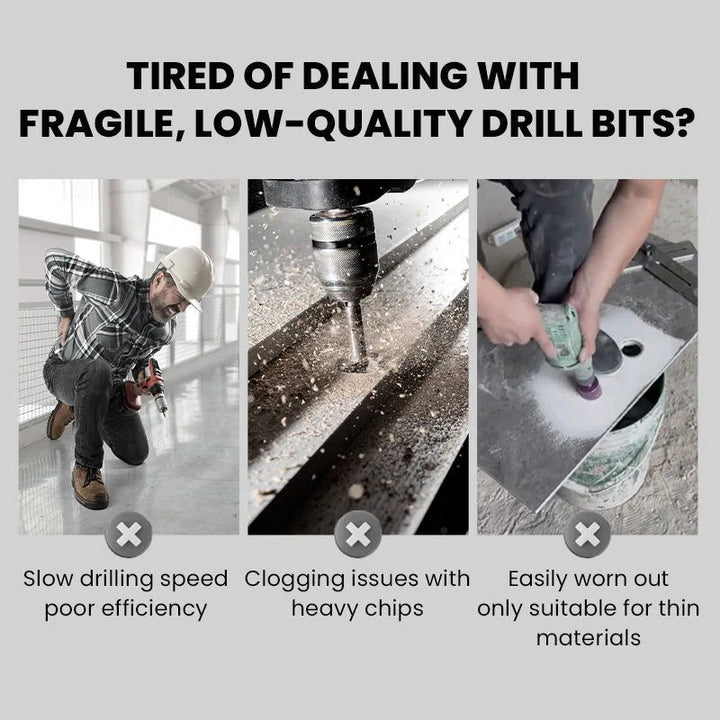 TIRED OF DEALING WITH FRAGILE, LOW-QUALITY DRILL BITS?

Slow drilling speed poor efficiency

Clogging issues with heavy chips

Easily worn out only suitable for thin materials